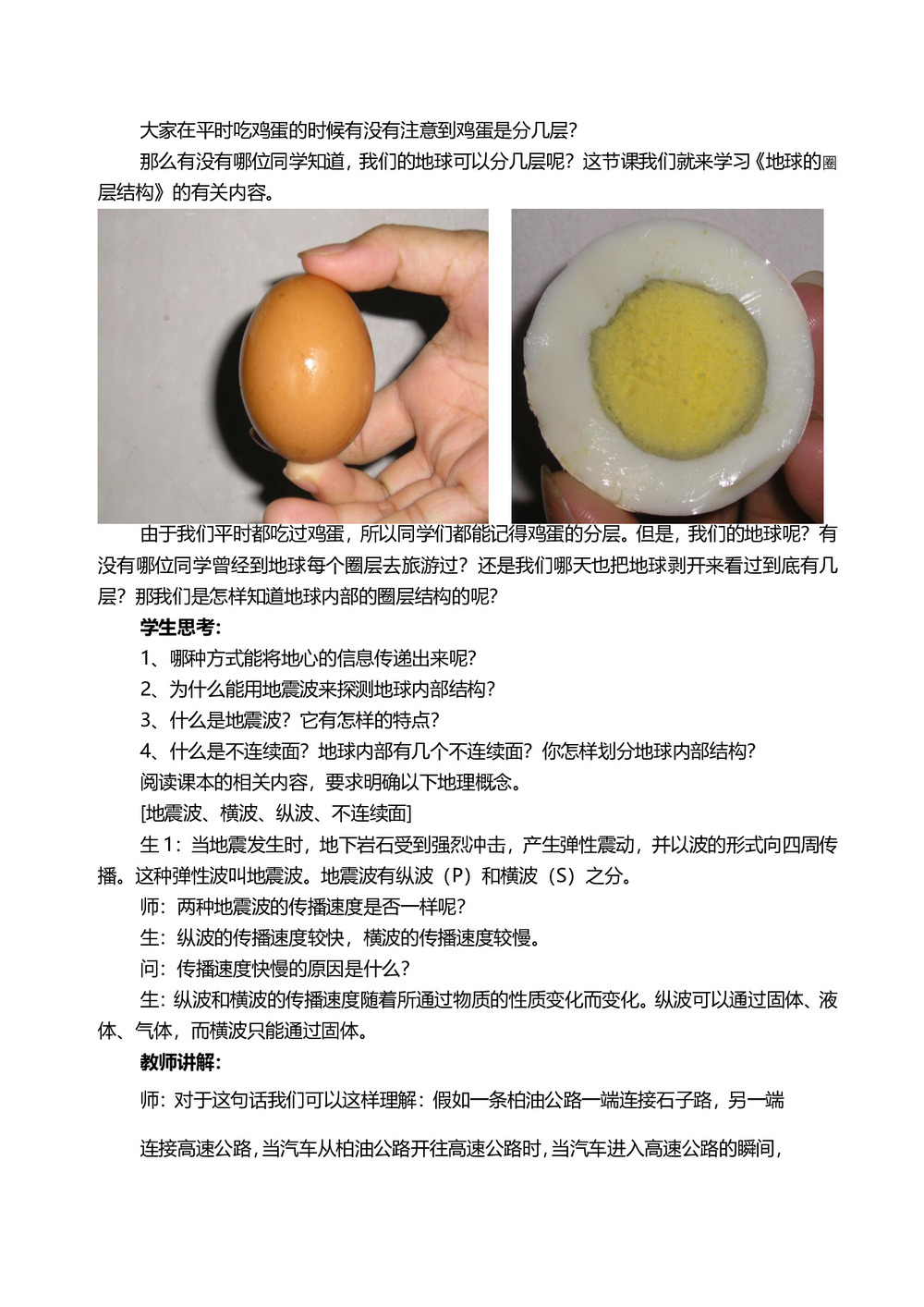 大家在平时吃鸡蛋的时候有没有注意到鸡蛋是分几层？

那么有没有哪位同学知道，我们的地球可以分几层呢？这节课我们就来学习《地球的圈层结构》的有关内容。

由于我们平时都吃过鸡蛋，所以同学们都能记得鸡蛋的分层。但是，我们的地球呢？有没有哪位同学曾经到地球每个圈层去旅游过？还是我们哪天也把地球剥开来看过到底有几层？那我们是怎样知道地球内部的圈层结构的呢？

学生思考：

1、哪种方式能将地心的信息传递出来呢？

2、为什么能用地震波来探测地球内部结构？

3、什么是地震波？它有怎样的特点？

4、什么是不连续面？地球内部有几个不连续面？你怎样划分地球内部结构？

阅读课本的相关内容，要求明确以下地理概念。

[地震波、横波、纵波、不连续面]

生 1：当地震发生时，地下岩石受到强烈冲击，产生弹性震动，并以波的形式向四周传播。这种弹性波叫地震波。地震波有纵波（P）和横波（S）之分。

师：两种地震波的传播速度是否一样呢？

生：纵波的传播速度较快，横波的传播速度较慢。

问：传播速度快慢的原因是什么？

生：纵波和横波的传播速度随着所通过物质的性质变化而变化。纵波可以通过固体、液体、气体，而横波只能通过固体。

教师讲解：

师：对于这句话我们可以这样理解：假如一条柏油公路一端连接石子路，另一端

连接高速公路，当汽车从柏油公路开往高速公路时，当汽车进入高速公路的瞬间，