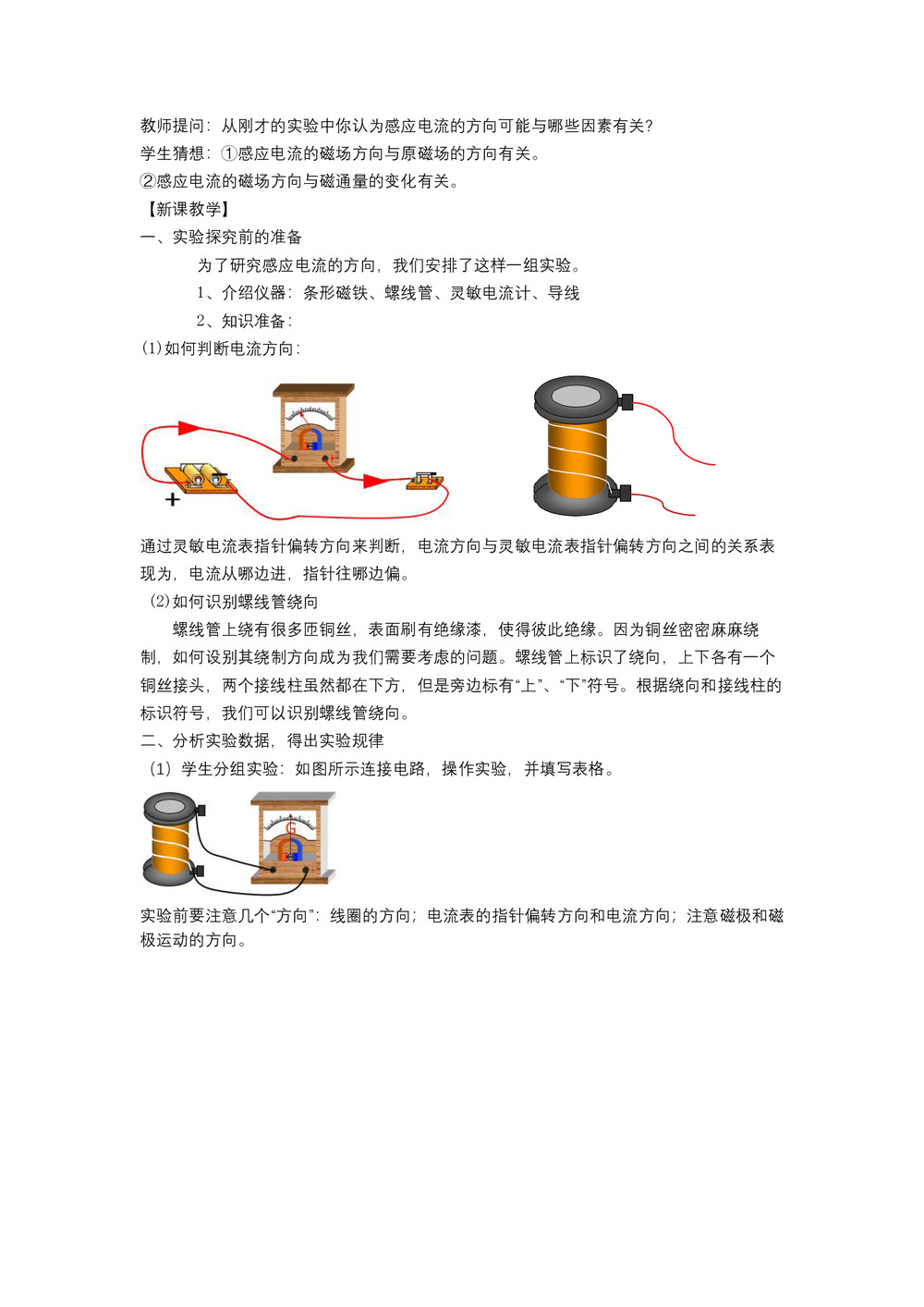 教师提问：从刚才的实验中你认为感应电流的方向可能与哪些因素有关？
学生猜想：①感应电流的磁场方向与原磁场的方向有关。
②感应电流的磁场方向与磁通量的变化有关。
【新课教学】
一、实验探究前的准备
为了研究感应电流的方向，我们安排了这样一组实验。
1、介绍仪器：条形磁铁、螺线管、灵敏电流计、导线
2、知识准备：
(1)如何判断电流方向：

+

通过灵敏电流表指针偏转方向来判断，电流方向与灵敏电流表指针偏转方向之间的关系表现为，电流从哪边进，指针往哪边偏。
(2)如何识别螺线管绕向
螺线管上绕有很多匝铜丝，表面刷有绝缘漆，使得彼此绝缘。因为铜丝密密麻麻绕制，如何设别其绕制方向成为我们需要考虑的问题。螺线管上标识了绕向，上下各有一个铜丝接头，两个接线柱虽然都在下方，但是旁边标有“上”、“下”符号。根据绕向和接线柱的标识符号，我们可以识别螺线管绕向。
二、分析实验数据，得出实验规律
（1）学生分组实验：如图所示连接电路，操作实验，并填写表格。

G

实验前要注意几个“方向”：线圈的方向；电流表的指针偏转方向和电流方向；注意磁极和磁极运动的方向。